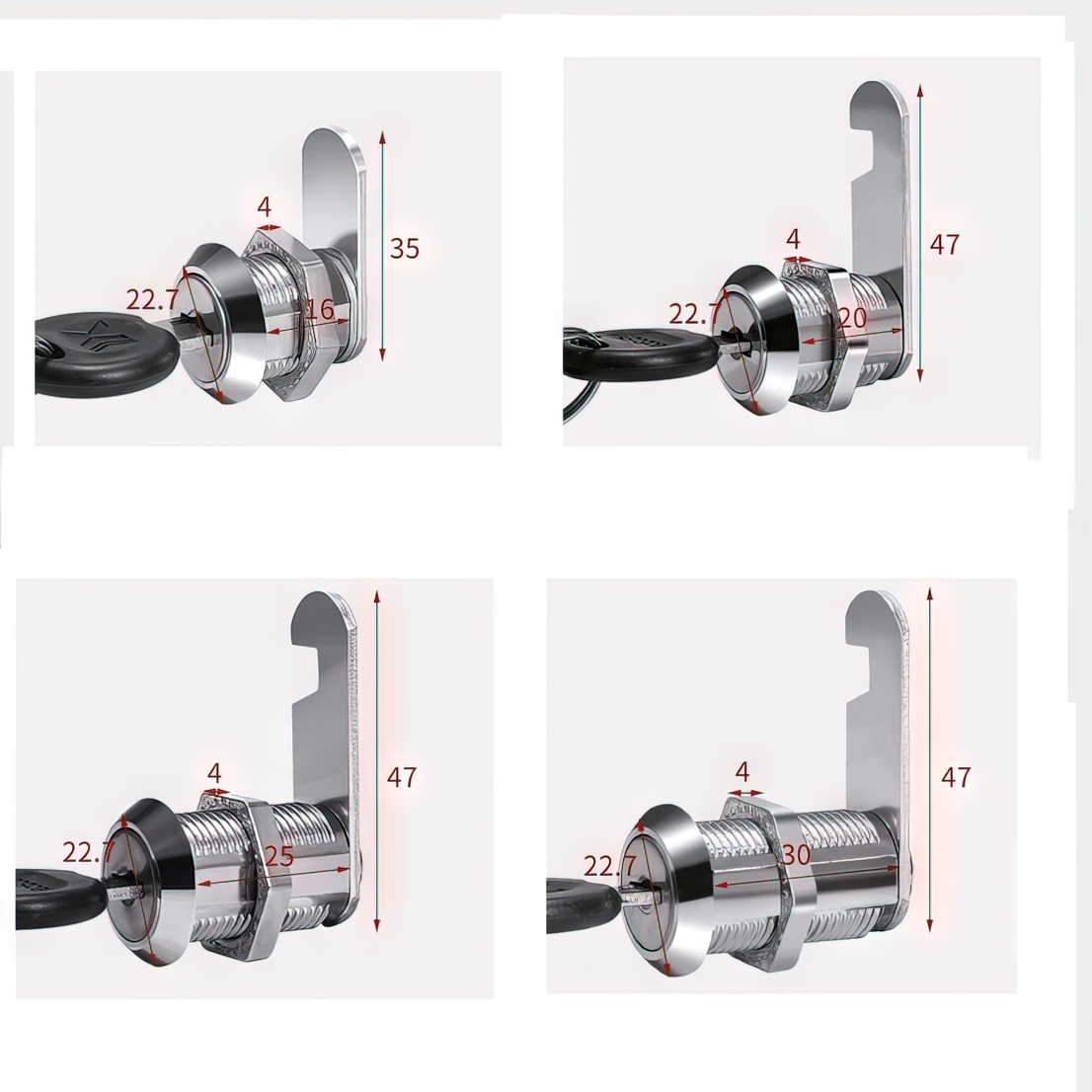 4
35
22.7
16

4
47
22.7
20

4
47
22.7
25

4
47
22.7
30